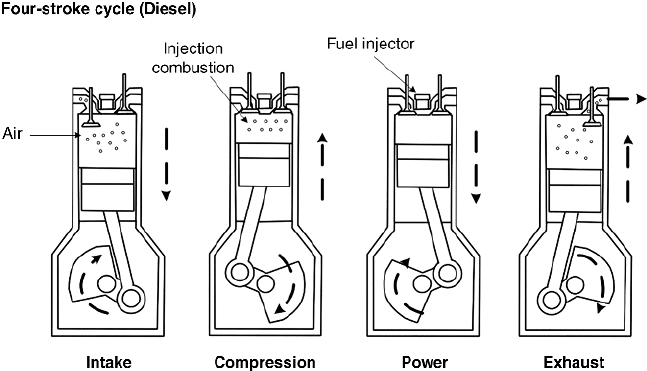 Four-stroke cycle (Diesel)

Injection combustion

Fuel injector

Air

Intake

Compression

Power

Exhaust